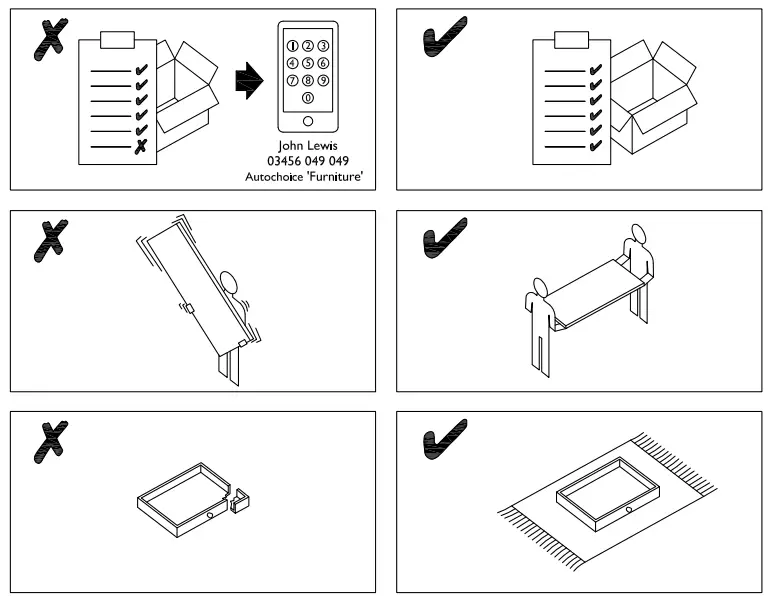 1 2 3
4 5 6
7 8 9
0

John Lewis
03456 049 049
Autochoice 'Furniture'