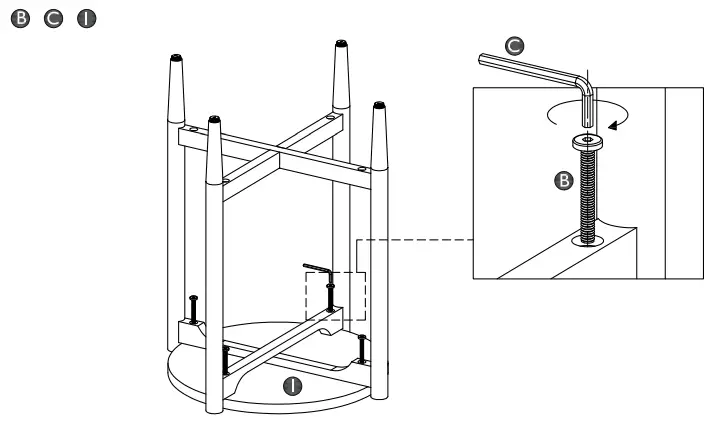 B C I

C

B

I