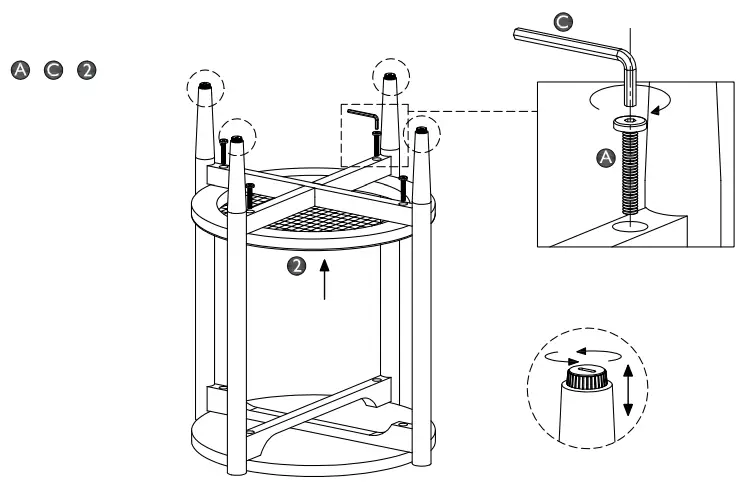 A C 2

C

A

2