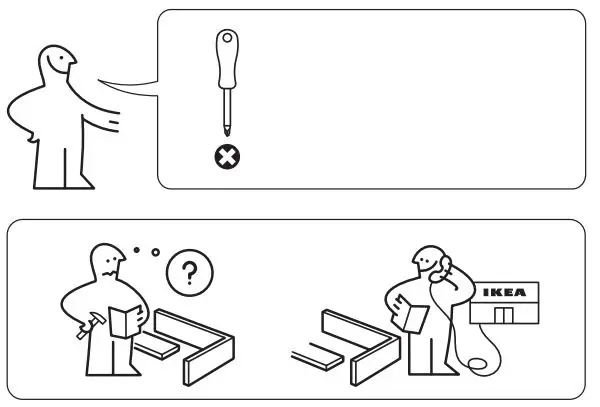 ?

IKEA