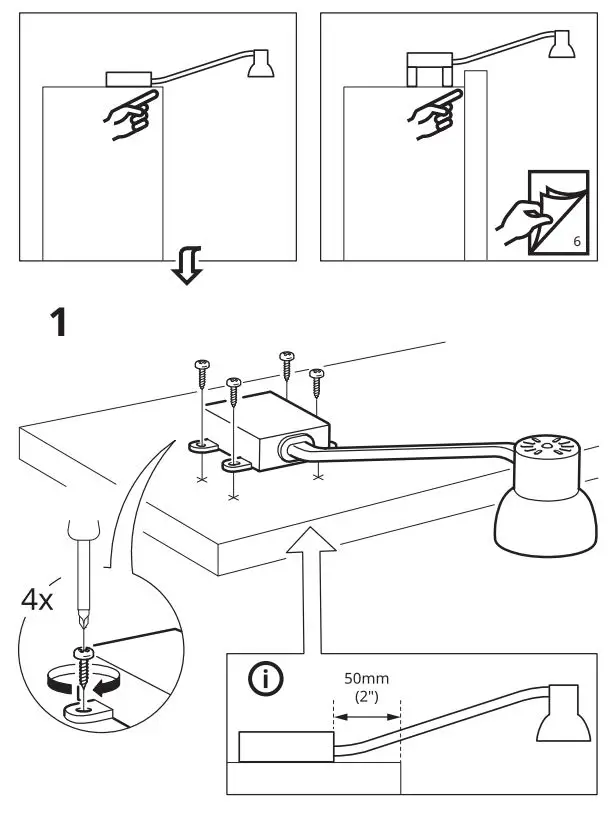 6

1

4x

50mm
(2")