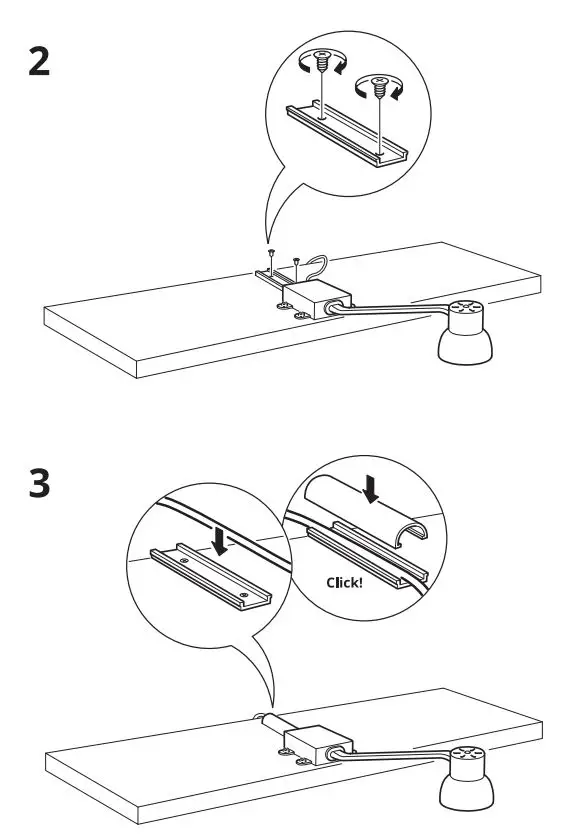 2

3

Click!