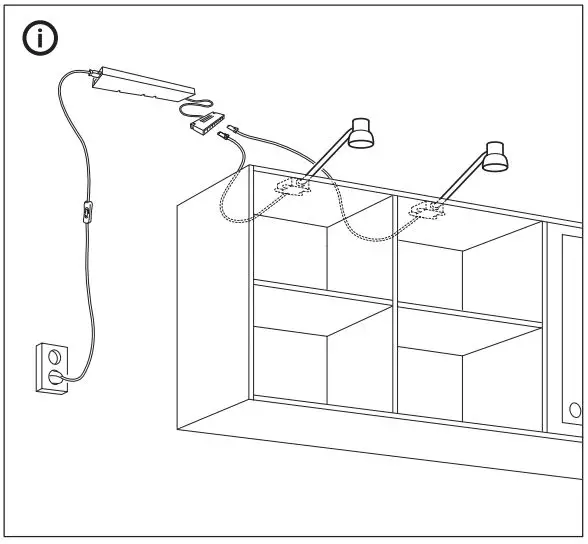 i