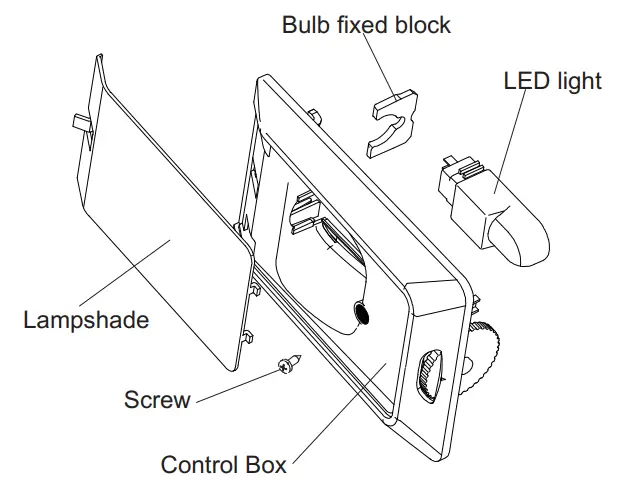 Bulb fixed block

LED light

Lampshade

Screw

Control Box