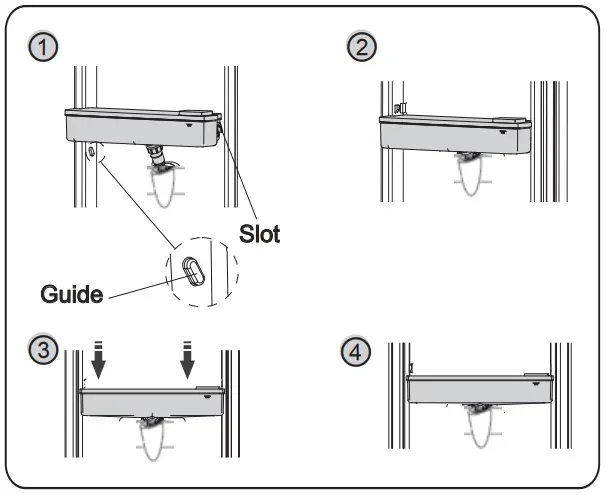 1

2

Slot

Guide

3

4