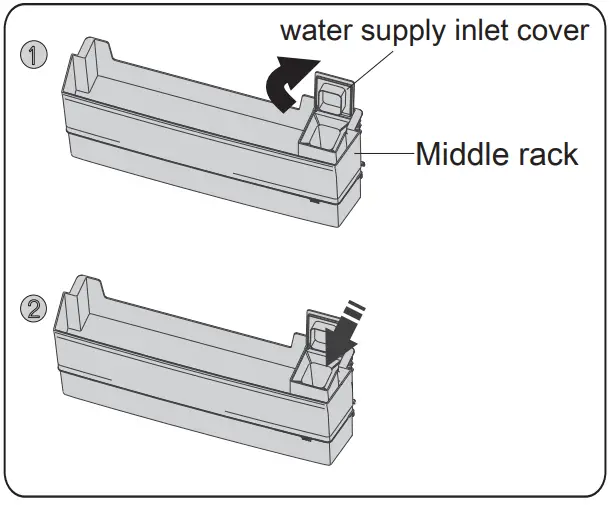 ①

water supply inlet cover

Middle rack

②