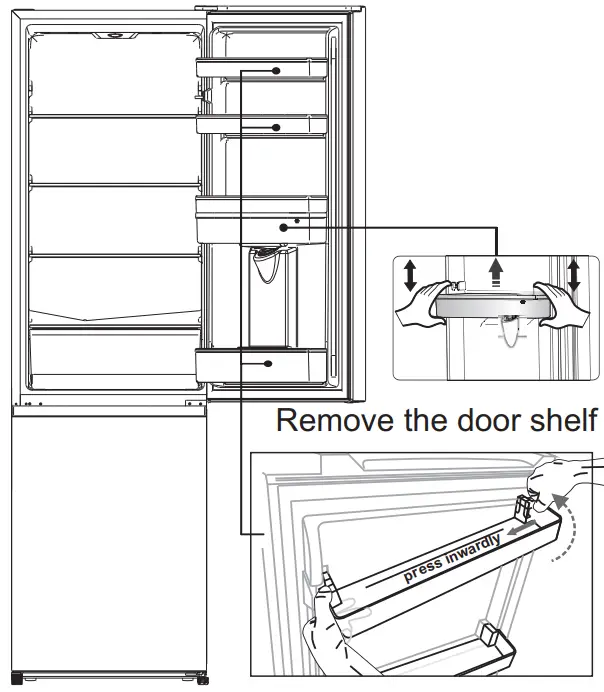 Remove the door shelf

press inwardly