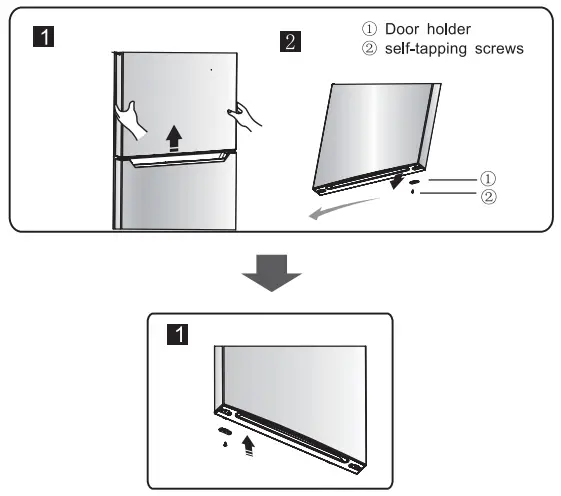 1

2

① Door holder
② self-tapping screws

①
②

1