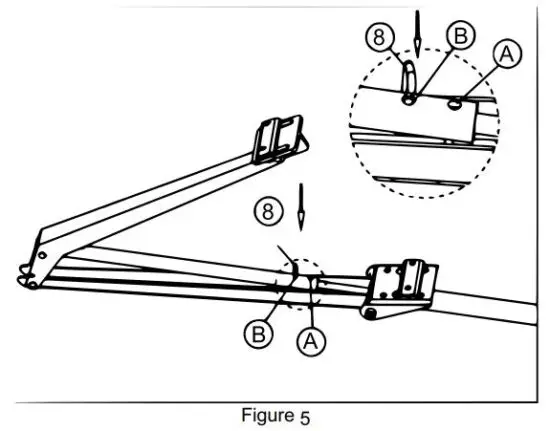 8
B
A
8
B
A
Figure 5