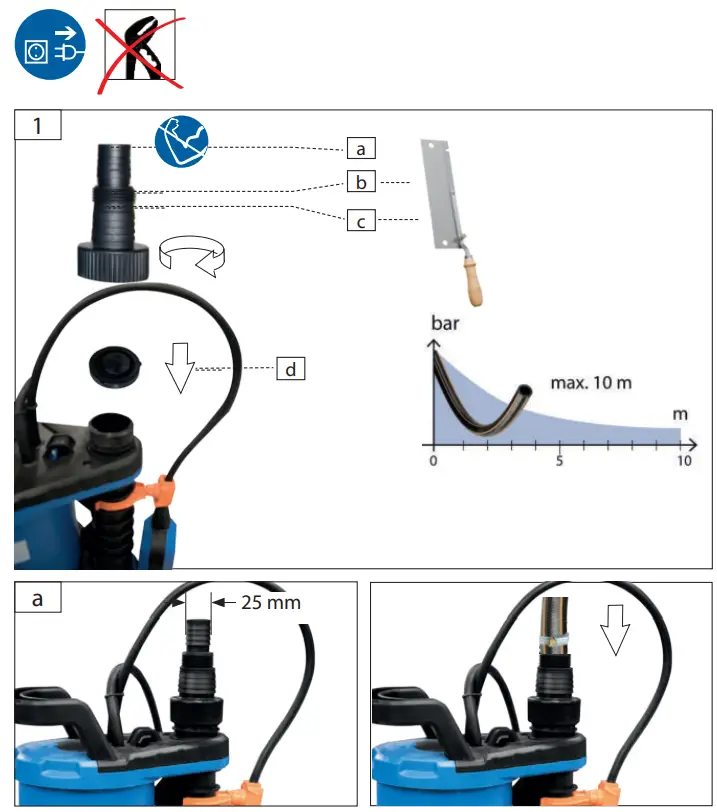 1

a

b

c

d

bar

max. 10 m

m

0

5

10

a

25 mm