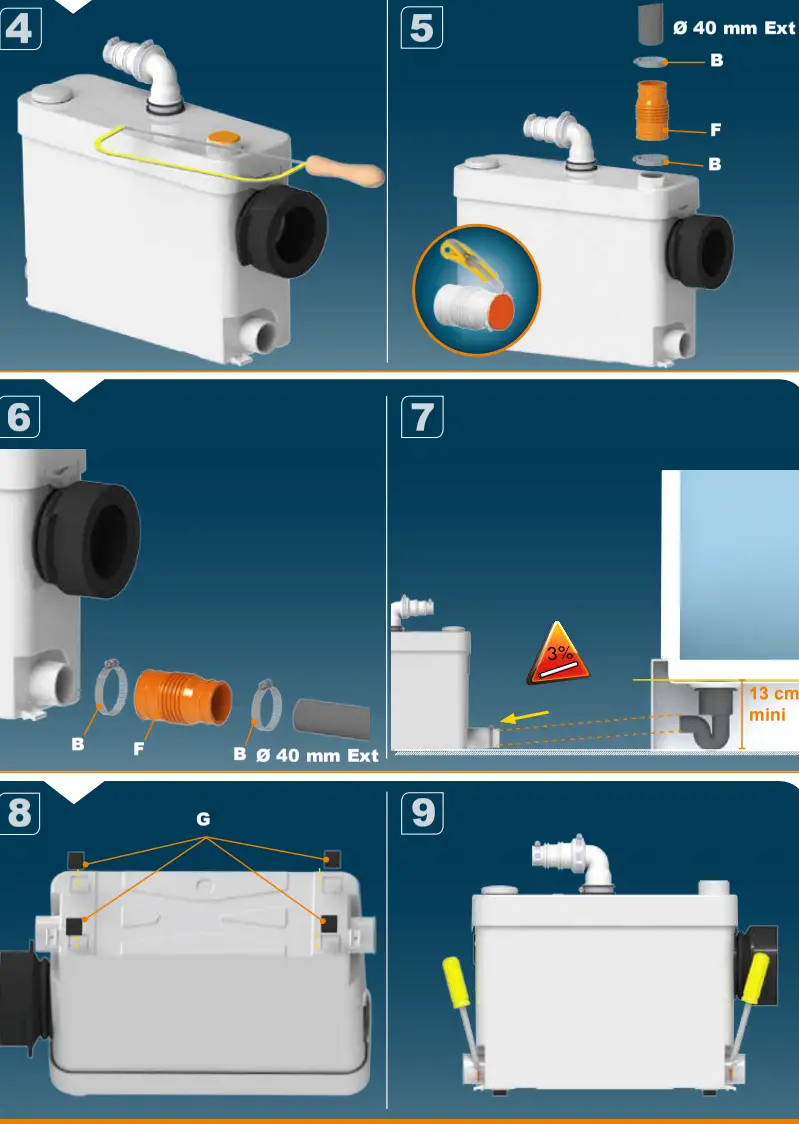 4

5

Ø 40 mm Ext

B

F

B

6

B

F

B Ø 40 mm Ext

7

3%

13 cm mini

8

G

9