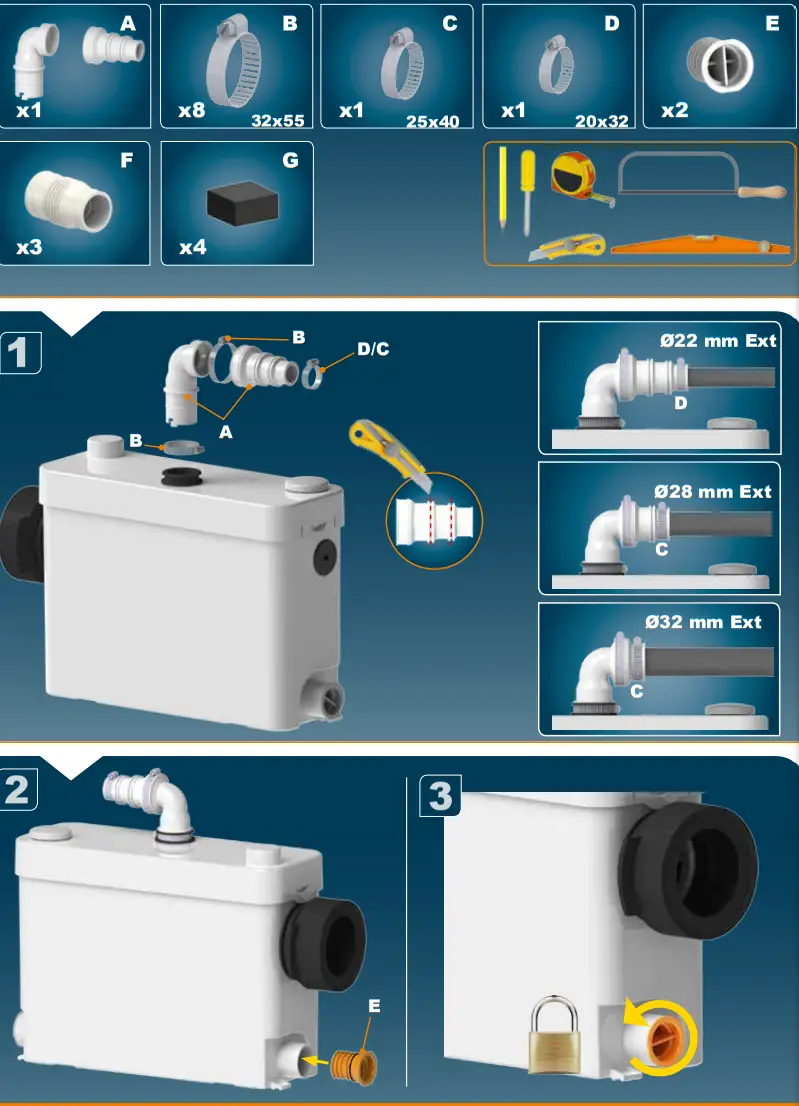 A
x1

B
x8
32x55

C
x1
25x40

D
x1
20x32

E
x2

F
x3

G
x4

1
B
D/C
A
B

Ø22 mm Ext
D

Ø28 mm Ext
C

Ø32 mm Ext
C

2
E

3