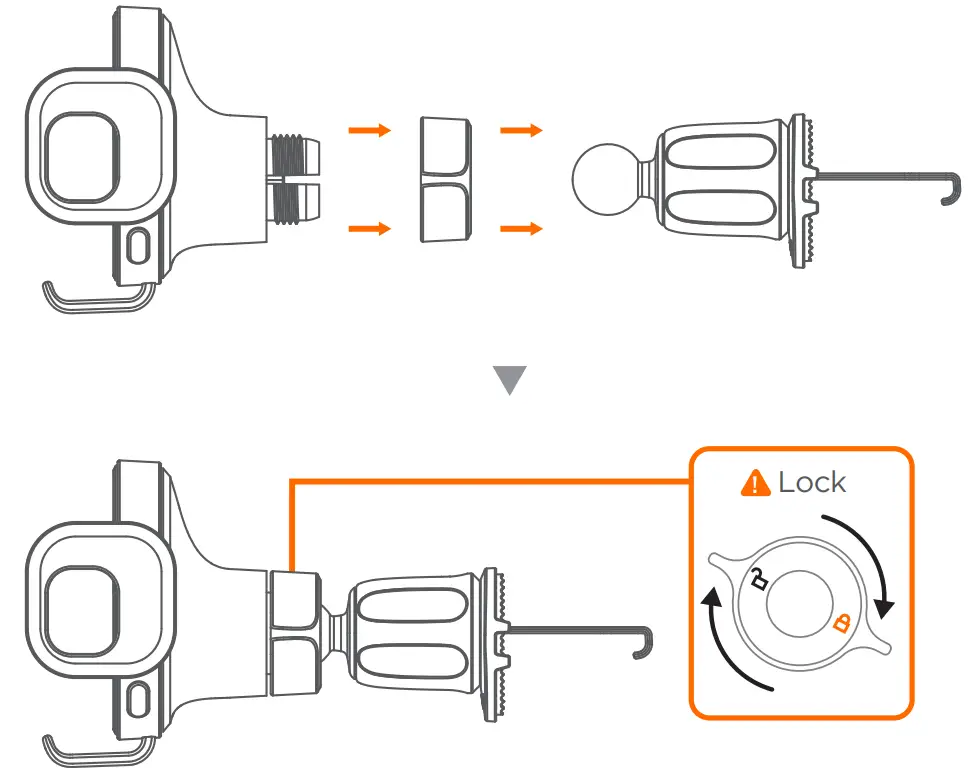 Lock