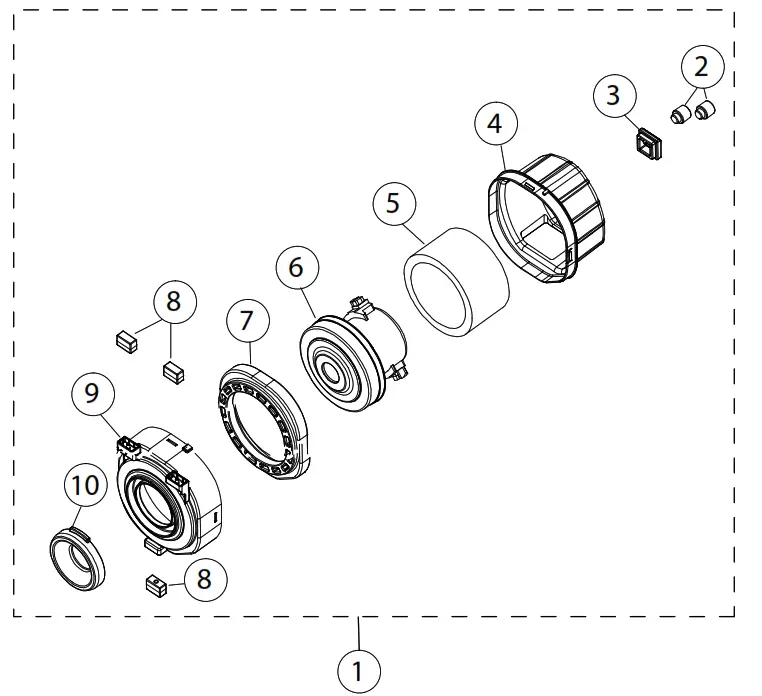 2
3
4
5
6
8
7
9
10
8
1