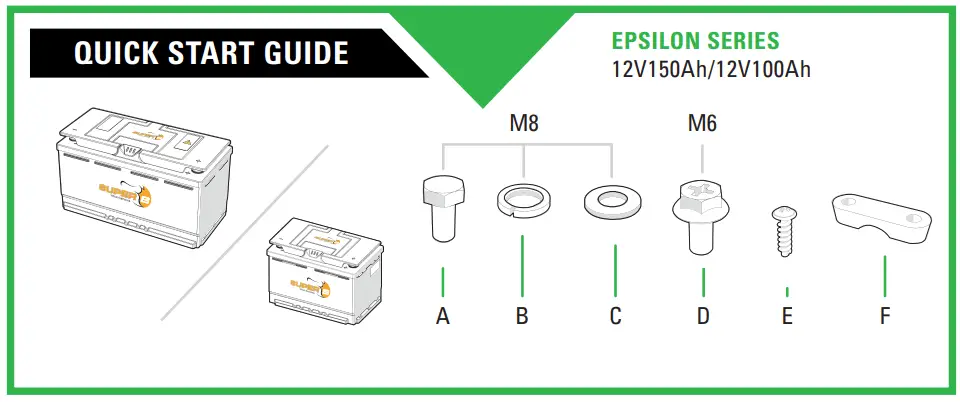 QUICK START GUIDE

EPSILON SERIES
12V150Ah/12V100Ah

SUPER B

SUPER B

M8

M6

A

B

C

D

E

F