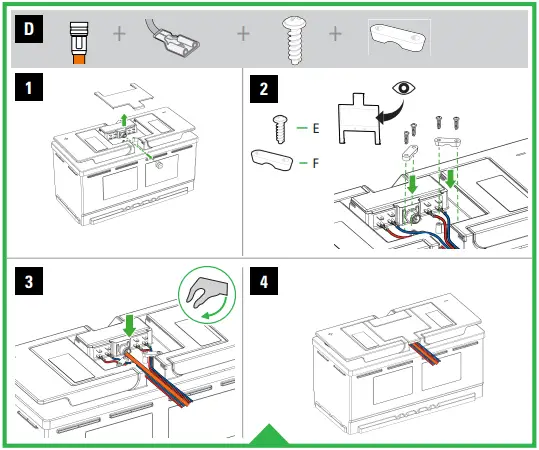 D

+ + +

1

2

E

F

3

4