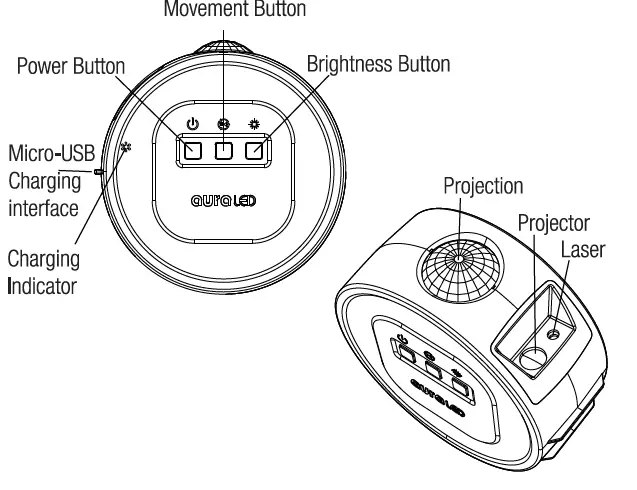 Movement Button

Power Button

Brightness Button

Micro-USB Charging interface

Charging Indicator

aura LED

Projection

Projector

Laser

aura LED