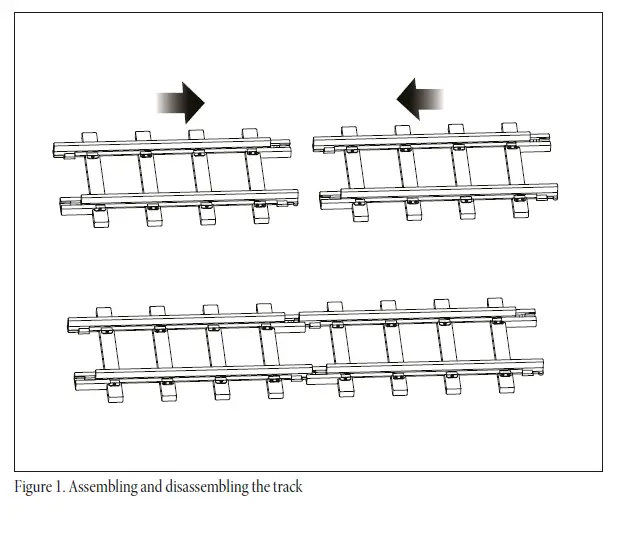 Figure 1. Assembling and disassembling the track