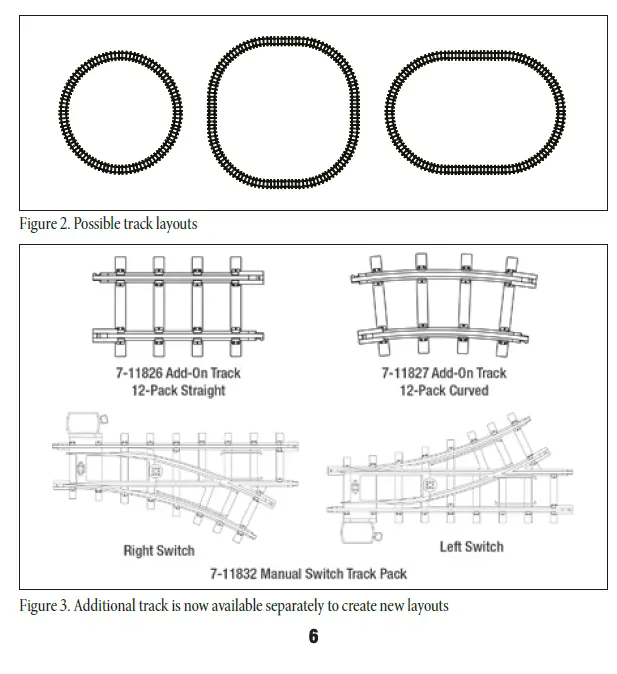 Figure 2. Possible track layouts

7-11826 Add-On Track
12-Pack Straight

7-11827 Add-On Track
12-Pack Curved

Right Switch

Left Switch

7-11832 Manual Switch Track Pack

Figure 3. Additional track is now available separately to create new layouts

6