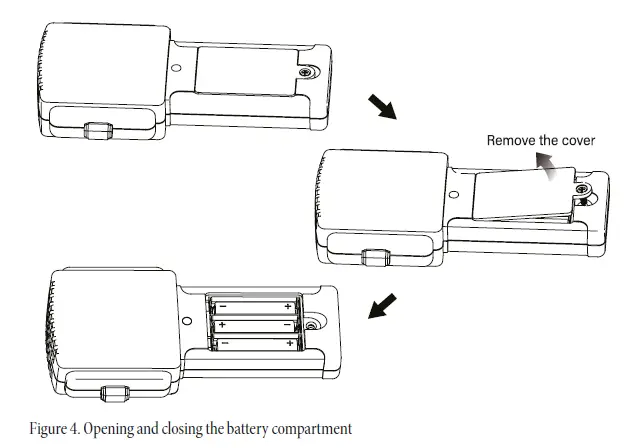 Remove the cover

− +
+ −
− +

Figure 4. Opening and closing the battery compartment