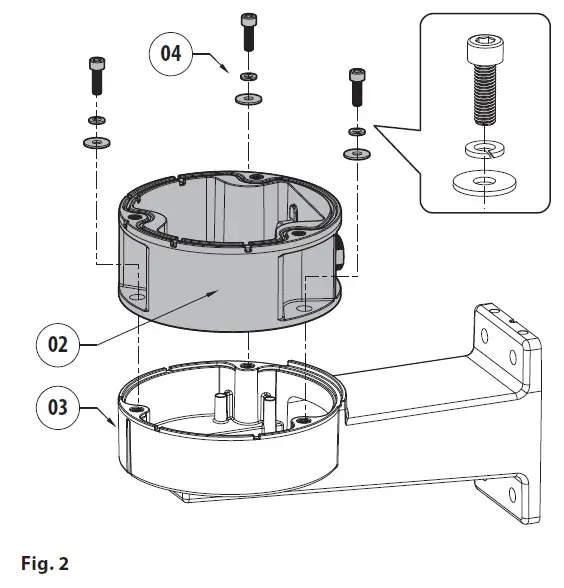 04

02

03

Fig. 2