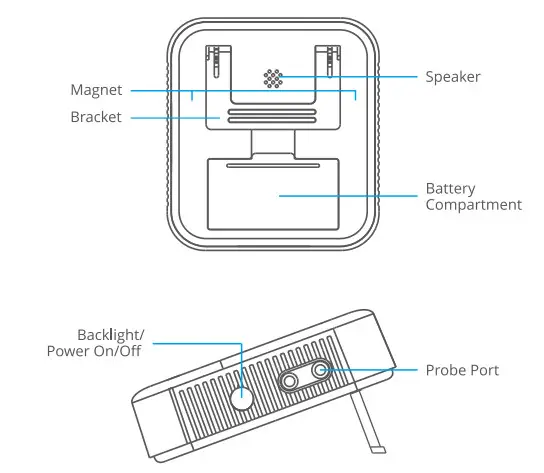 Magnet
Bracket
Speaker
Battery Compartment

Backlight/ Power On/Off
Probe Port