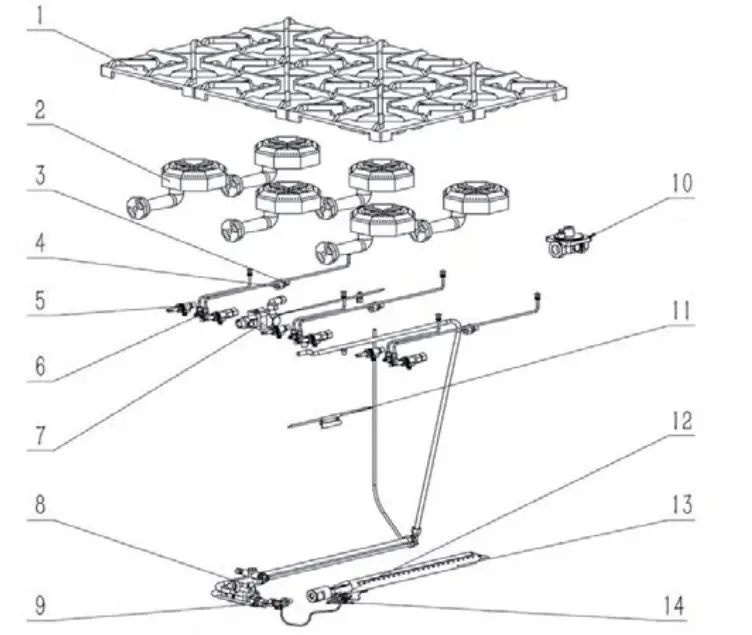 1
2
3
4
5
6
7
8
9
10
11
12
13
14