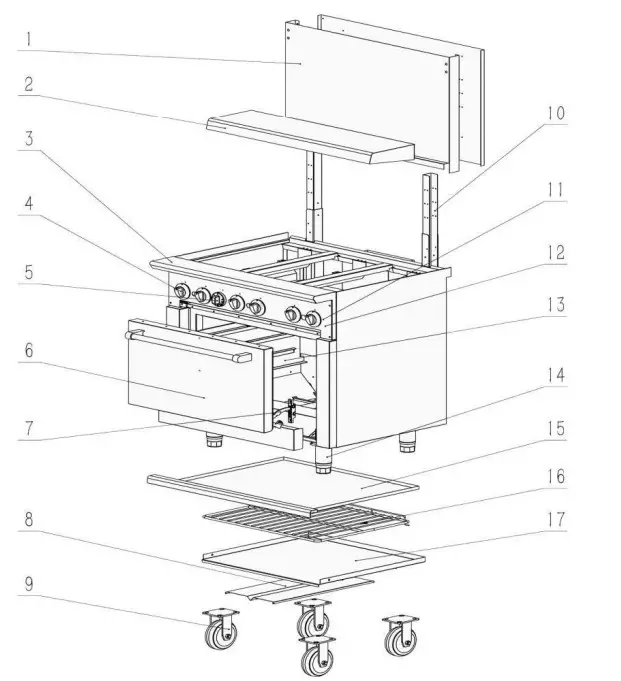 1
2
3
4
5
6
7
8
9
10
11
12
13
14
15
16
17