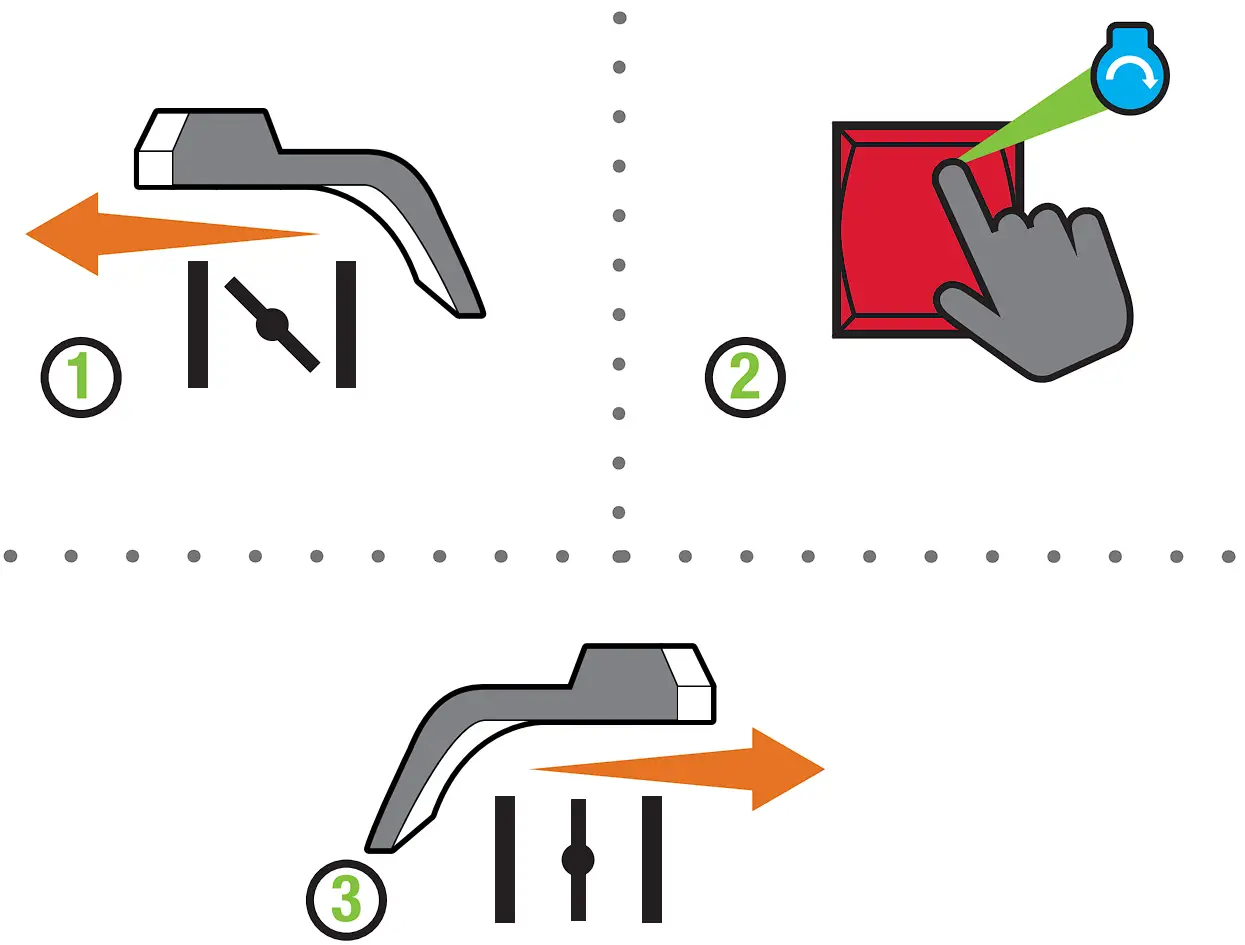 1

2

3