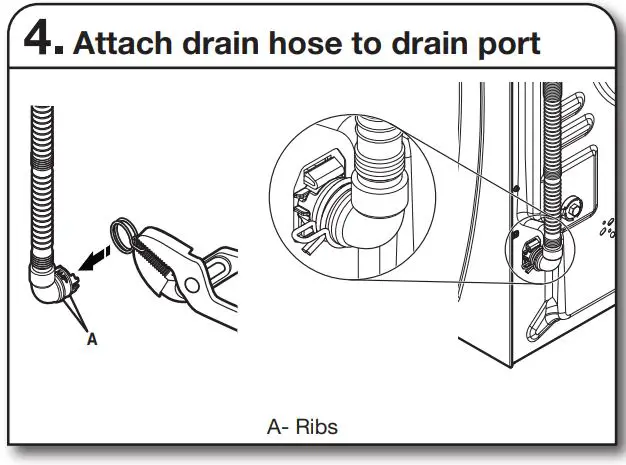 4. Attach drain hose to drain port

A

A- Ribs