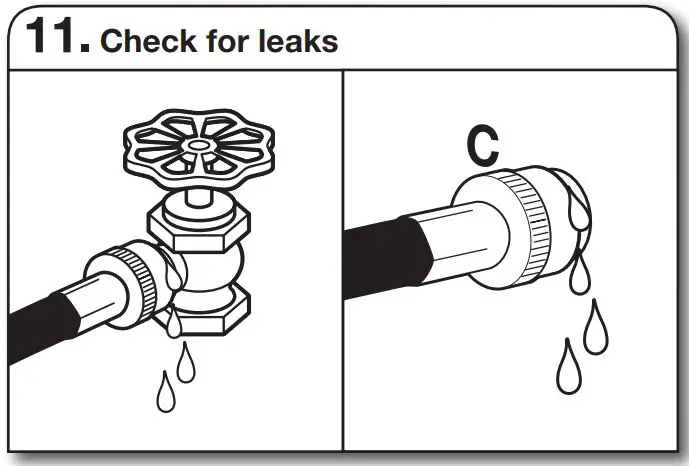 11. Check for leaks

C