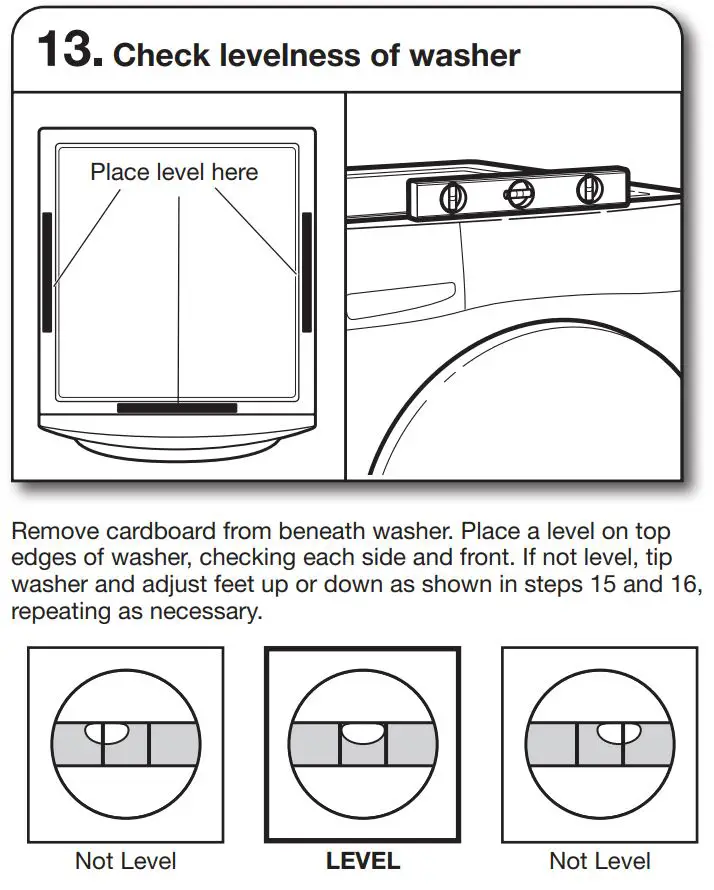 13. Check levelness of washer

Place level here

Remove cardboard from beneath washer. Place a level on top edges of washer, checking each side and front. If not level, tip washer and adjust feet up or down as shown in steps 15 and 16, repeating as necessary.

Not Level

LEVEL

Not Level