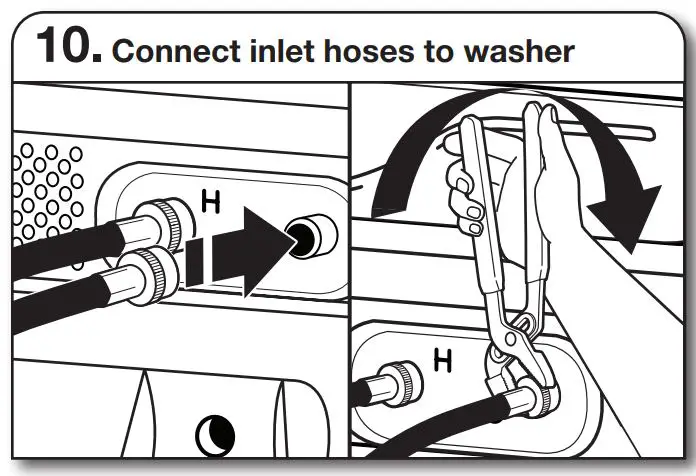 10. Connect inlet hoses to washer

H

H