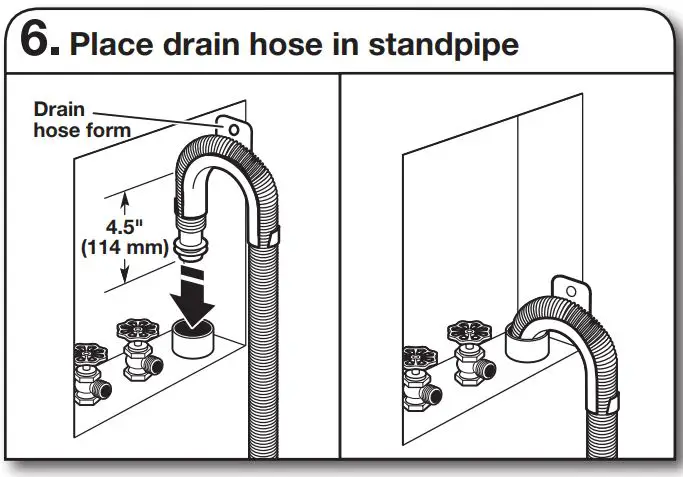 6. Place drain hose in standpipe

Drain hose form

4.5"
(114 mm)