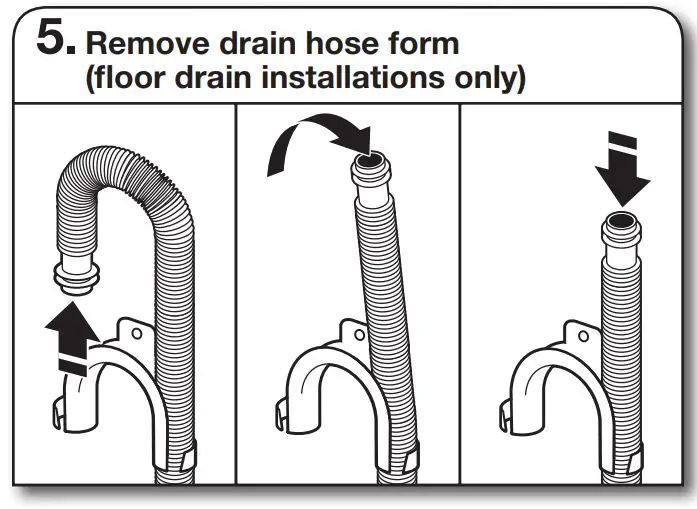 5. Remove drain hose form
(floor drain installations only)