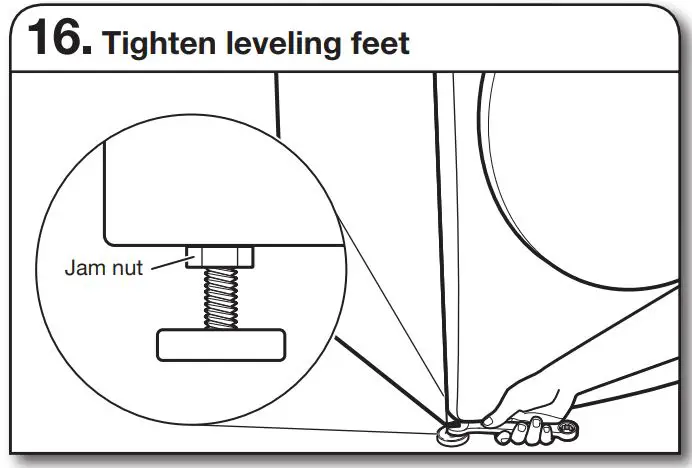 16. Tighten leveling feet

Jam nut