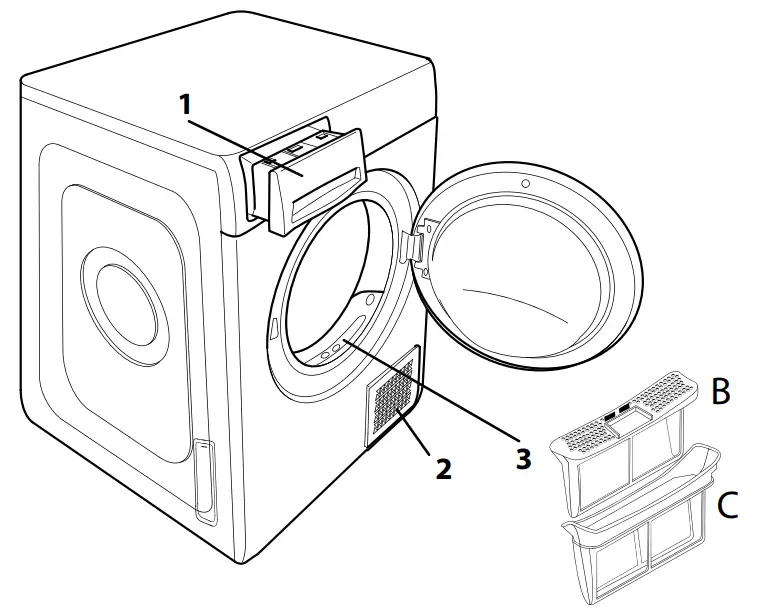 1
2
3
B
C