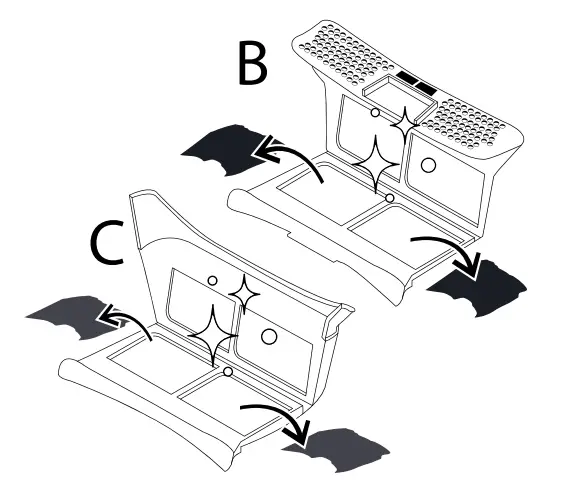 B

C