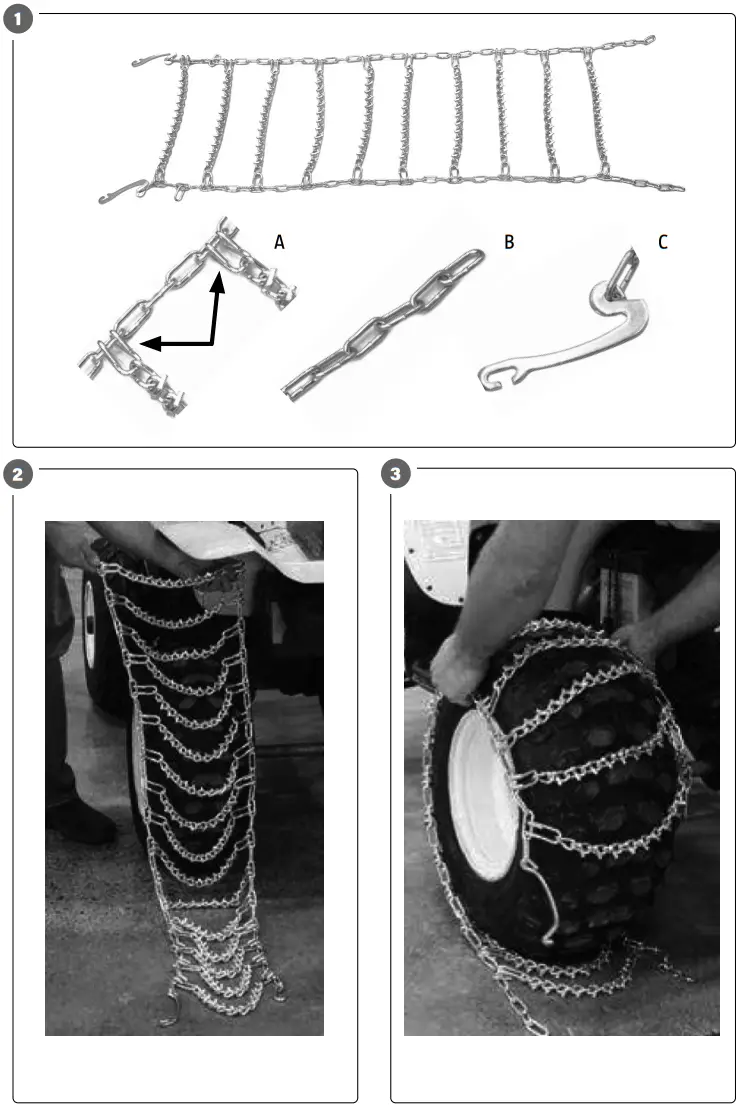 1

A

B

C

2

3