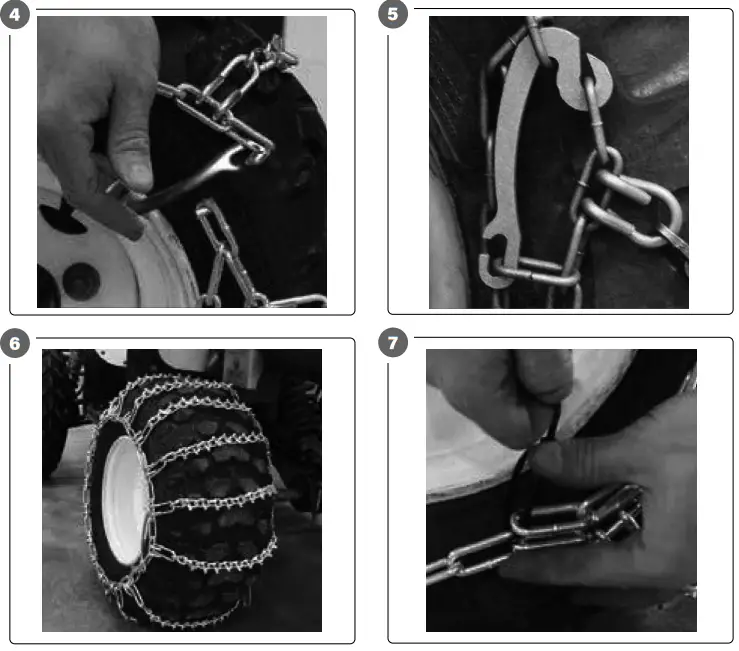 4

5

6

7