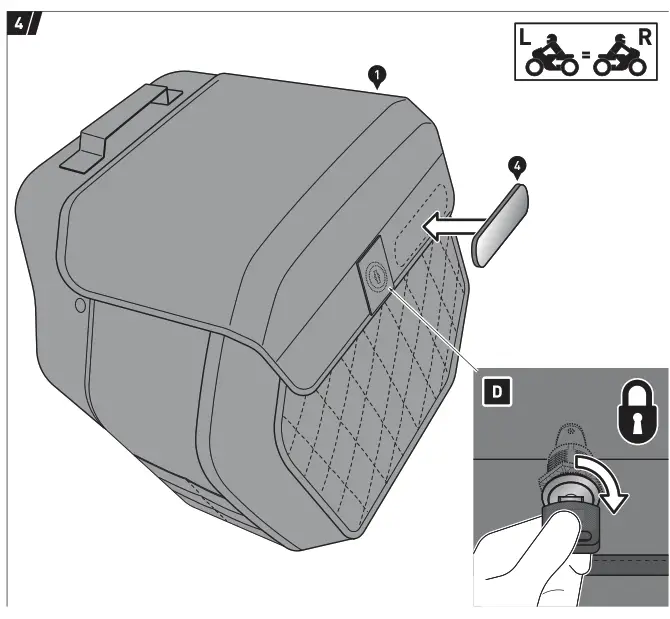 4

L = R

1

4

D