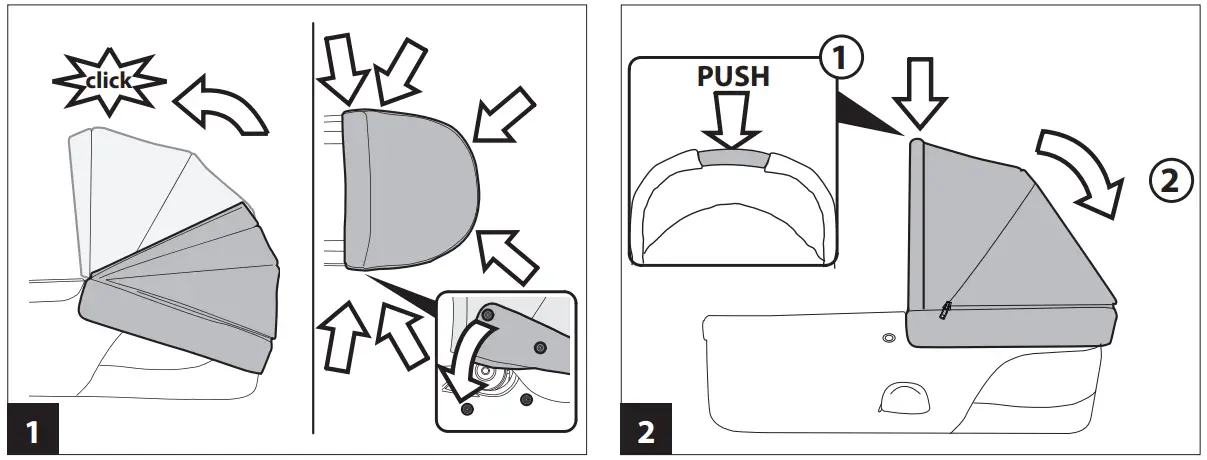 click

1

PUSH

1

2

2