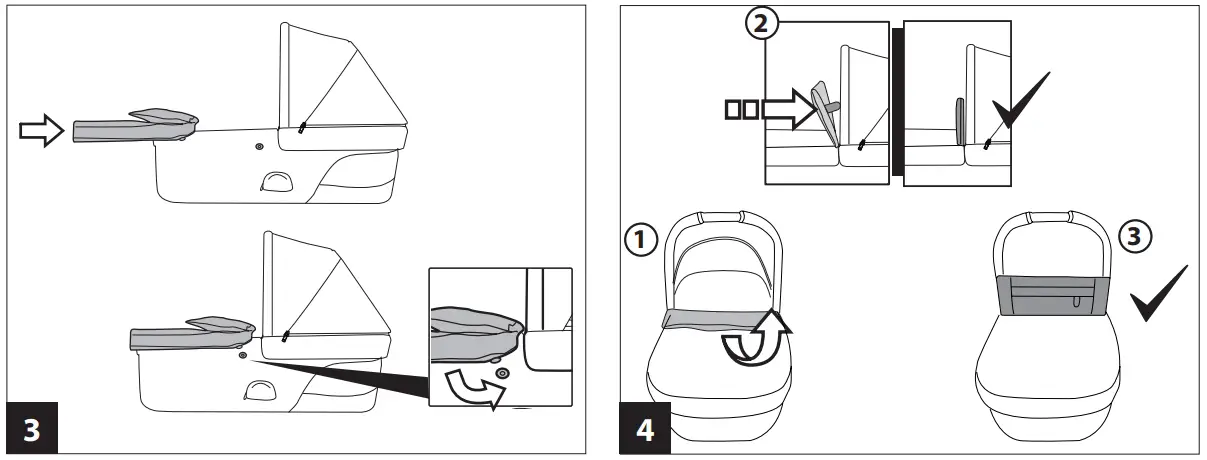 3

2

1

3

4