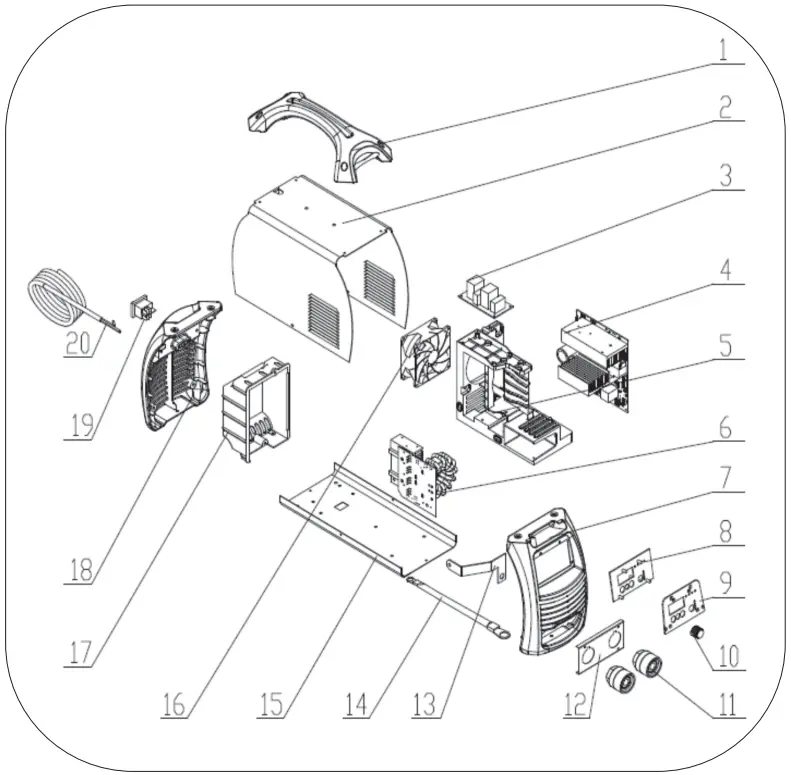 1
2
3
4
5
6
7
8
9
10
11
12
13
14
15
16
17
18
19
20