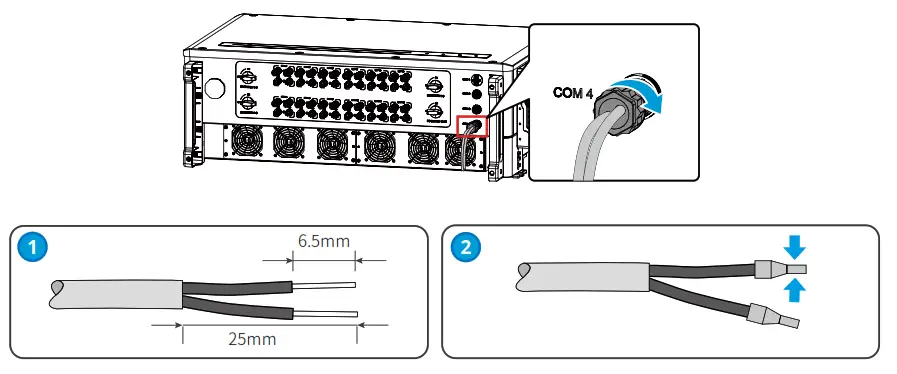 COM 4

1

6.5mm

25mm

2