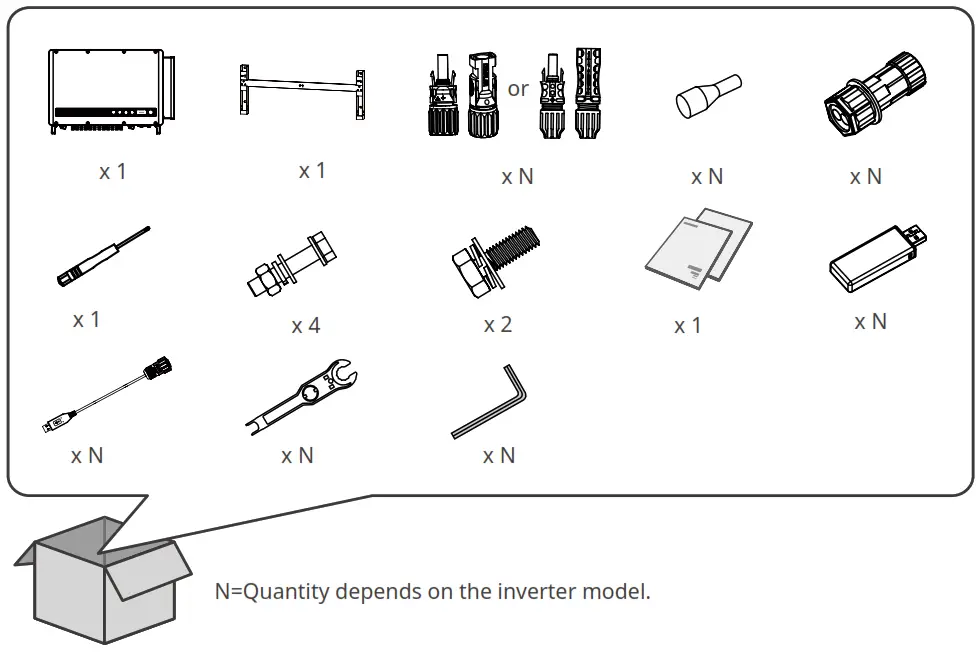 x 1

x 1

or

x N

x N

x N

x 1

x 4

x 2

x 1

x N

x N

x N

x N

N=Quantity depends on the inverter model.