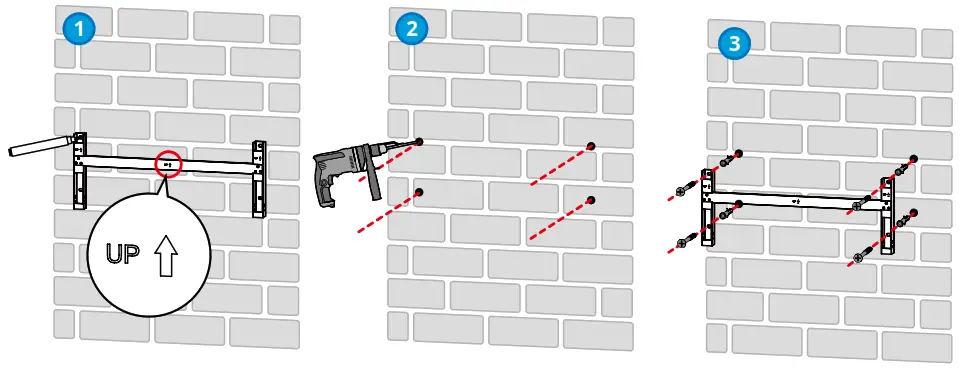 1

UP

2

3