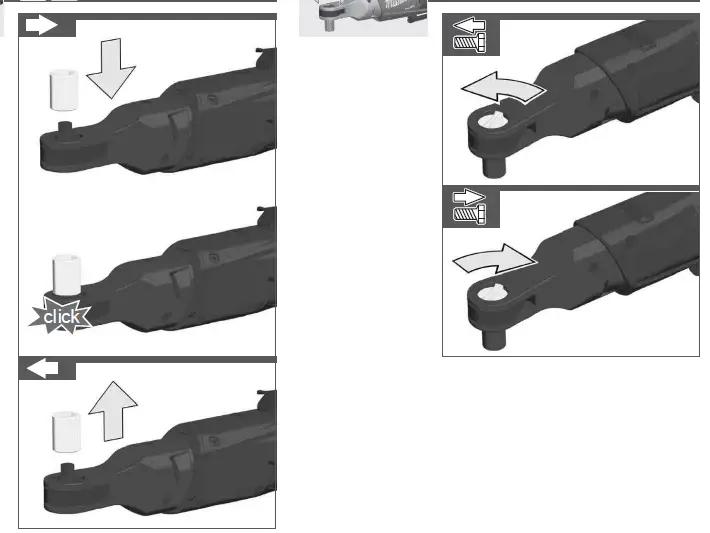 click