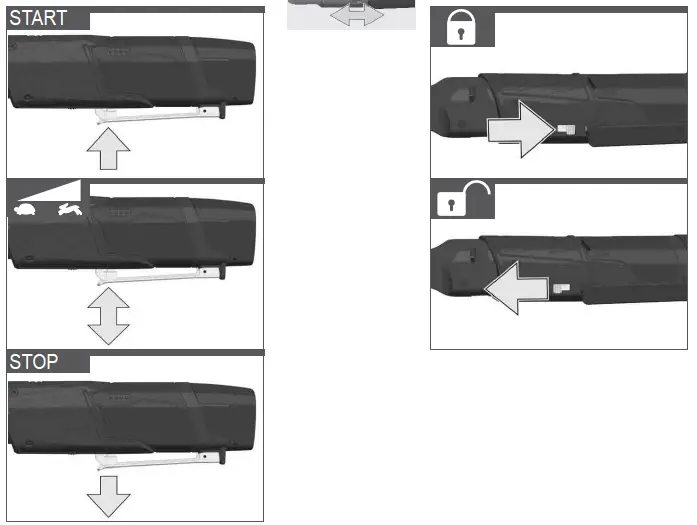 START

STOP