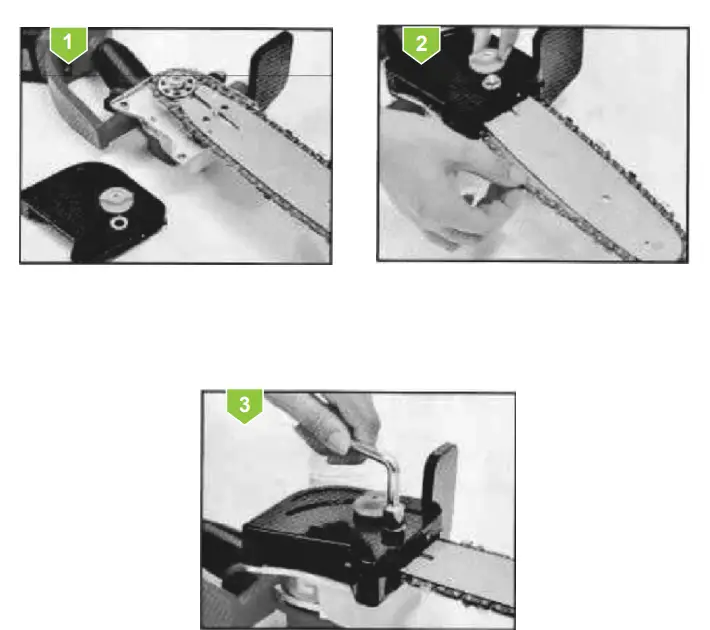 1

2

3